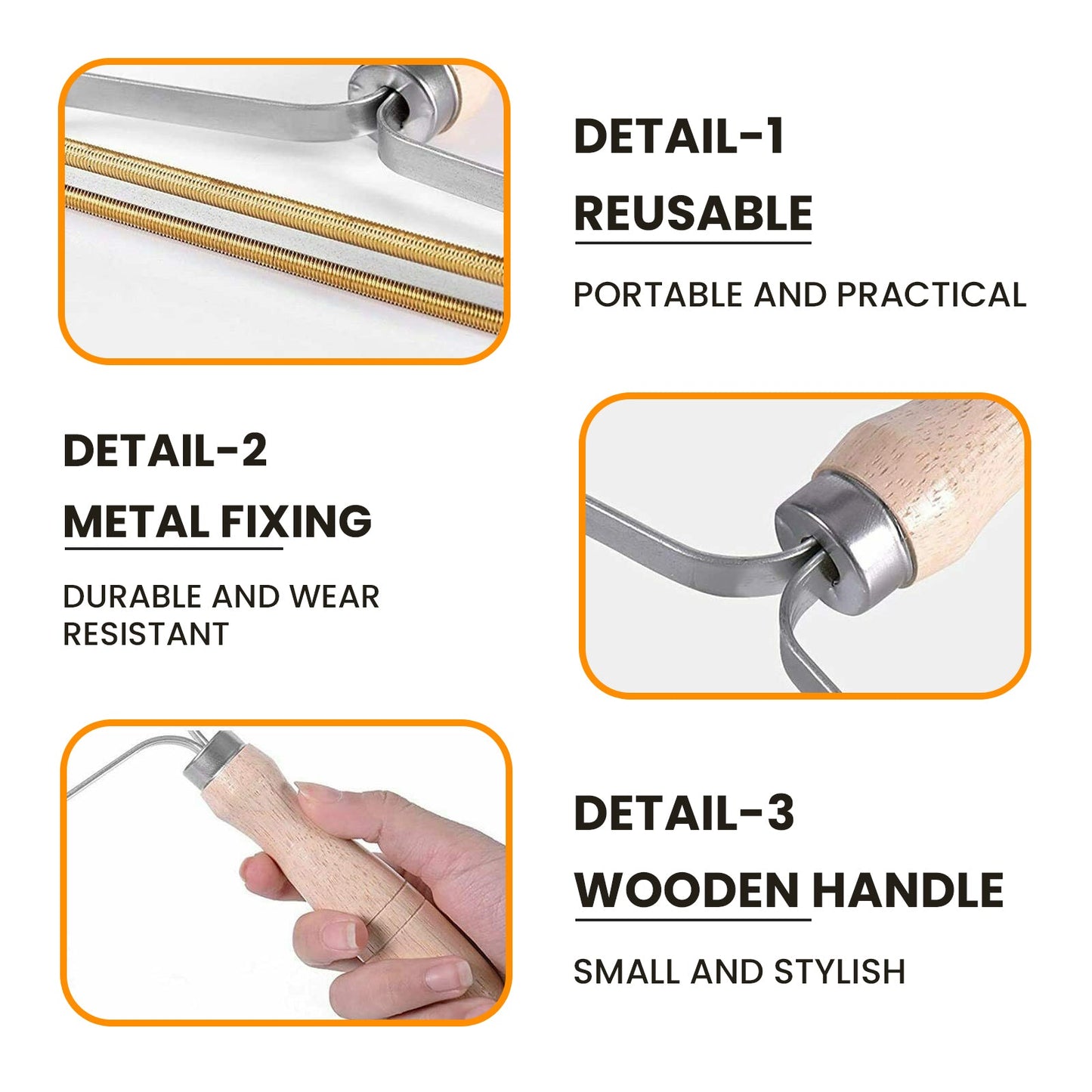 DETAIL-1
REUSABLE

PORTABLE AND PRACTICAL

DETAIL-2
METAL FIXING

DURABLE AND WEAR RESISTANT

DETAIL-3
WOODEN HANDLE

SMALL AND STYLISH